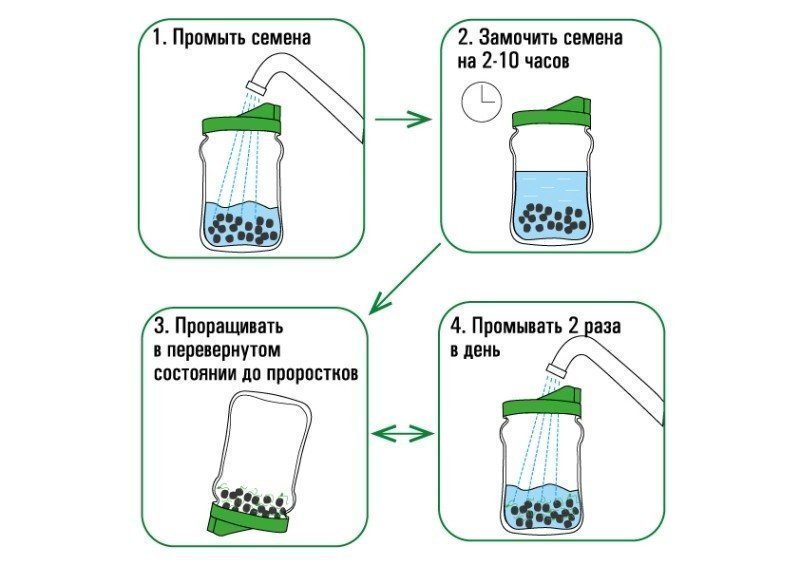 1. Промыть семена

2. Замочить семена на 2-10 часов

3. Проращивать в перевернутом состоянии до проростков

4. Промывать 2 раза в день