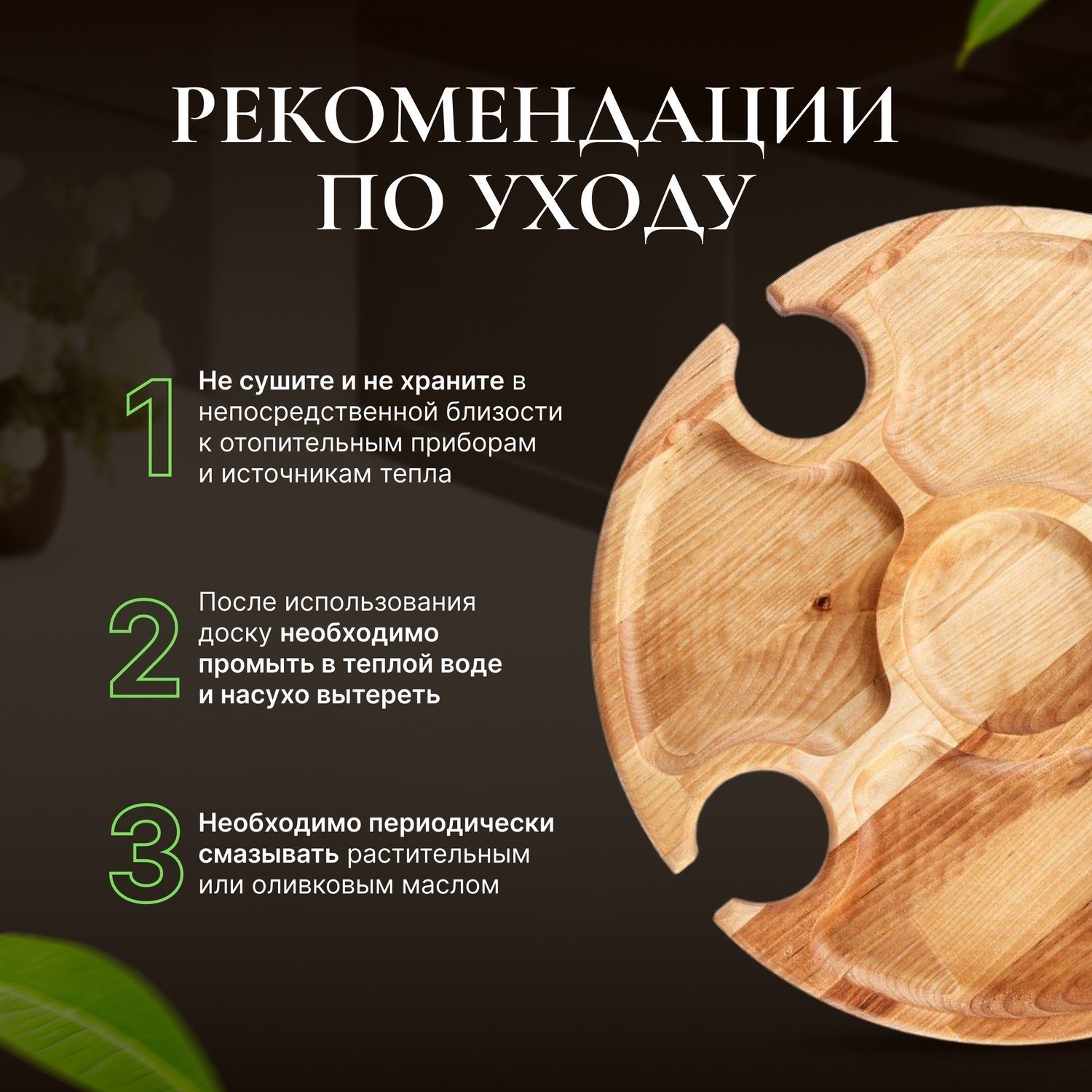 РЕКОМЕНДАЦИИ ПО УХОДУ

1 Не сушите и не храните в непосредственной близости к отопительным приборам и источникам тепла

2 После использования доску необходимо промыть в теплой воде и насухо вытереть

3 Необходимо периодически смазывать растительным или оливковым маслом